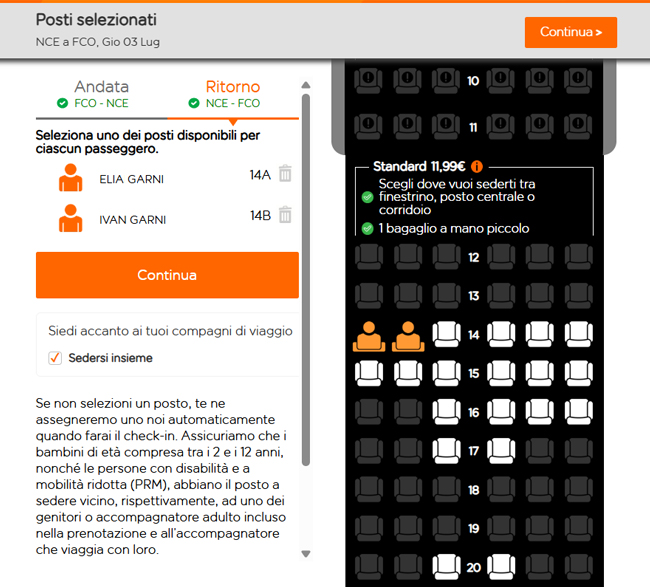 Posti selezionati
NCE a FCO, Gio 03 Lug

Continua >

Andata
FCO - NCE

Ritorno
NCE - FCO

Seleziona uno dei posti disponibili per ciascun passeggero.

ELIA GARNI 14A

IVAN GARNI 14B

Continua

Siedi accanto ai tuoi compagni di viaggio

Sedersi insieme

Se non selezioni un posto, te ne assegneremo uno noi automaticamente quando farai il check-in. Assicuriamo che i bambini di età compresa tra i 2 e i 12 anni, nonché le persone con disabilità e a mobilità ridotta (PRM), abbiano il posto a sedere vicino, rispettivamente, ad uno dei genitori o accompagnatore adulto incluso nella prenotazione e all'accompagnatore che viaggia con loro.

10

11

Standard 11,99€

Scegli dove vuoi sederti tra finestrino, posto centrale o corridoio

1 bagaglio a mano piccolo

12
13
14
15
16
17
18
19
20